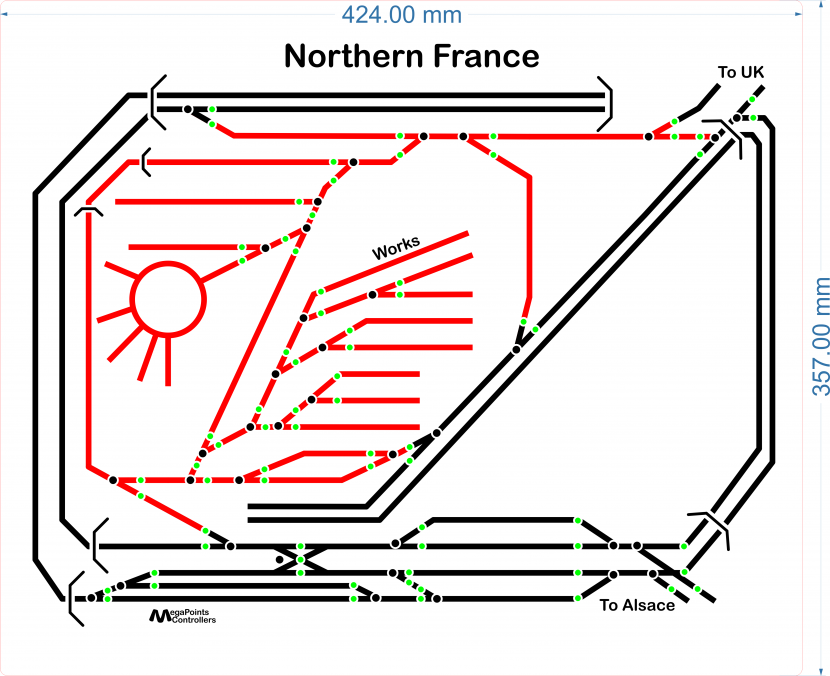 424.00 mm

Northern France

To UK

Works

357.00 mm

To Alsace

MegaPoints Controllers